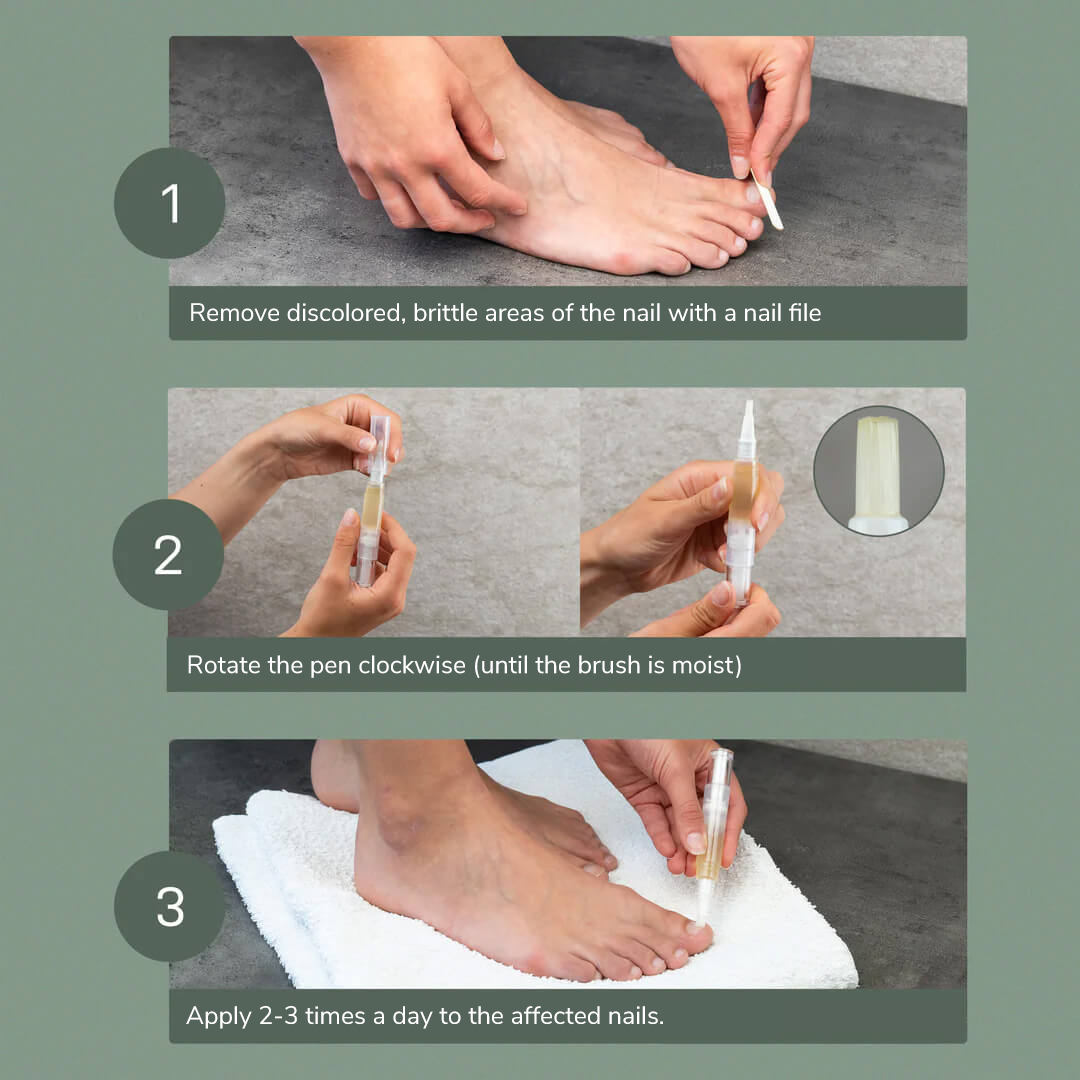 1

Remove discolored, brittle areas of the nail with a nail file

2

Rotate the pen clockwise (until the brush is moist)

3

Apply 2-3 times a day to the affected nails.